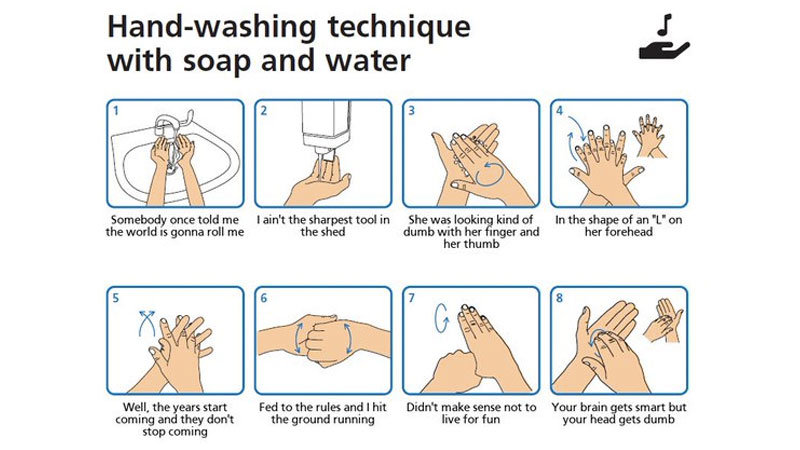 Hand-washing technique with soap and water

1
Somebody once told me the world is gonna roll me

2
I ain't the sharpest tool in the shed

3
She was looking kind of dumb with her finger and her thumb

4
In the shape of an "L" on her forehead

5
Well, the years start coming and they don't stop coming

6
Fed to the rules and I hit the ground running

7
Didn't make sense not to live for fun

8
Your brain gets smart but your head gets dumb